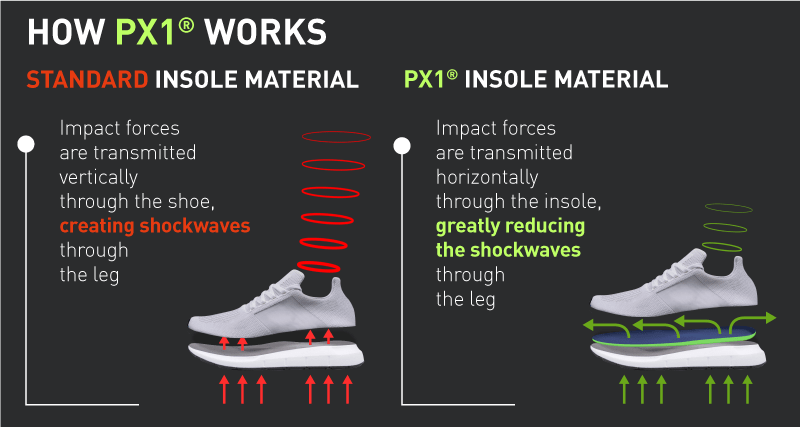 HOW PX1® WORKS

STANDARD INSOLE MATERIAL

Impact forces are transmitted vertically through the shoe, creating shockwaves through the leg

PX1® INSOLE MATERIAL

Impact forces are transmitted horizontally through the insole, greatly reducing the shockwaves through the leg